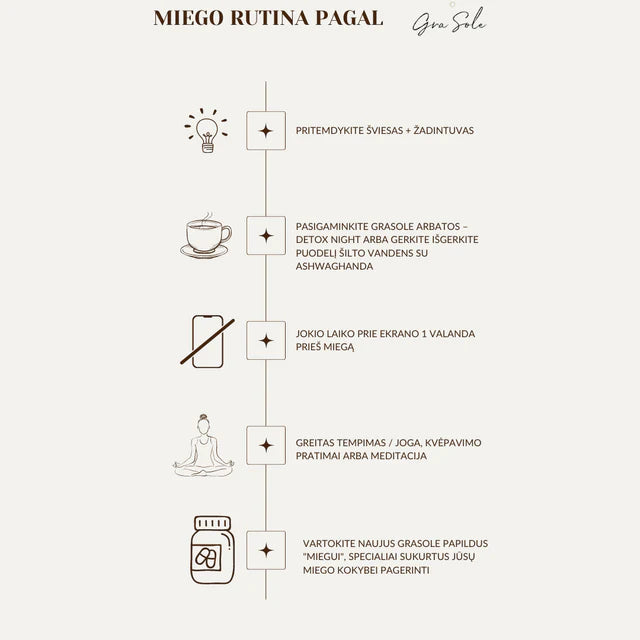 MIEGO RUTINA PAGAL Gra Sole

PRITEMDYKITE ŠVIESAS + ŽADINTUVAS

PASIGAMINKITE GRASOLE ARBATOS – DETOX NIGHT ARBA GERKITE IŠGERKITE PUODELĮ ŠILTO VANDENS SU ASHWAGHANDA

JOKIO LAIKO PRIE EKRANO 1 VALANDA PRIEŠ MIEGĄ

GREITAS TEMPIMAS / JOGA, KVĖPAVIMO PRATIMAI ARBA MEDITACIJA

VARTOKITE NAUJUS GRASOLE PAPILDUS "MIEGUI", SPECIALIAI SUKURTUS JŪSŲ MIEGO KOKYBEI PAGERINTI